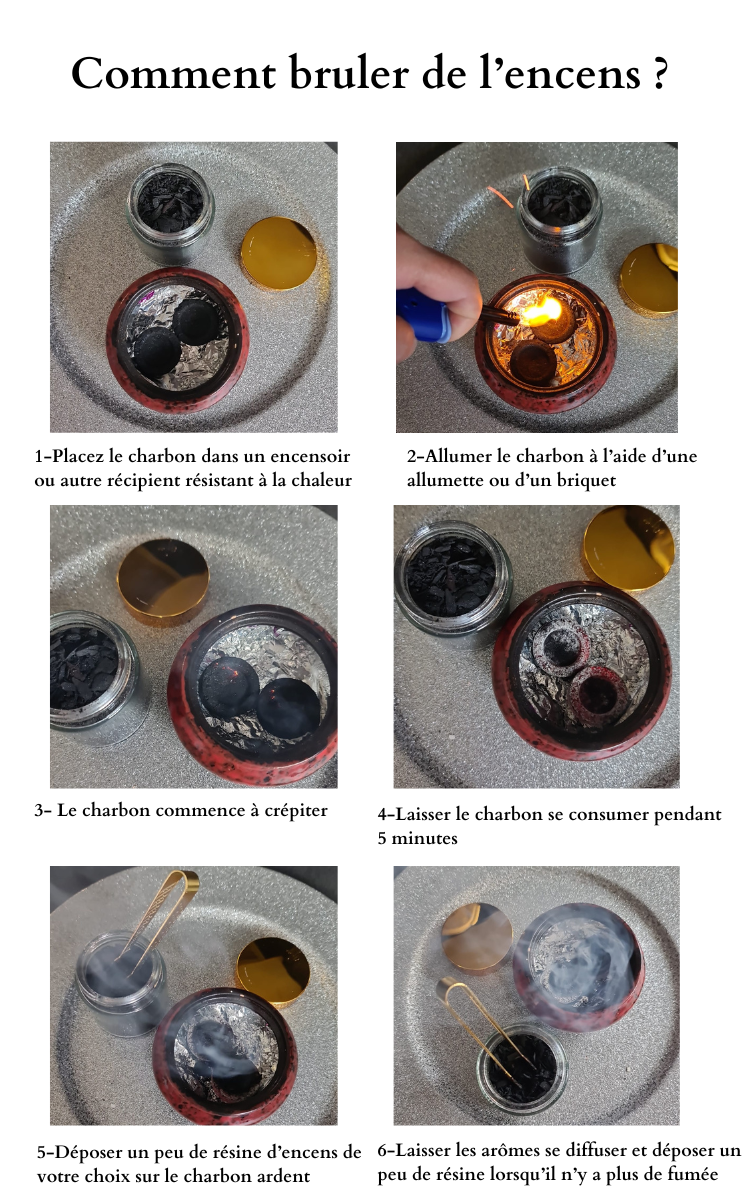 Comment bruler de l’encens ?

1-Placez le charbon dans un encensoir ou autre récipient résistant à la chaleur

2-Allumer le charbon à l’aide d’une allumette ou d’un briquet

3- Le charbon commence à crépiter

4-Laisser le charbon se consumer pendant 5 minutes

5-Déposer un peu de résine d’encens de votre choix sur le charbon ardent

6-Laisser les arômes se diffuser et déposer un peu de résine lorsqu’il n’y a plus de fumée